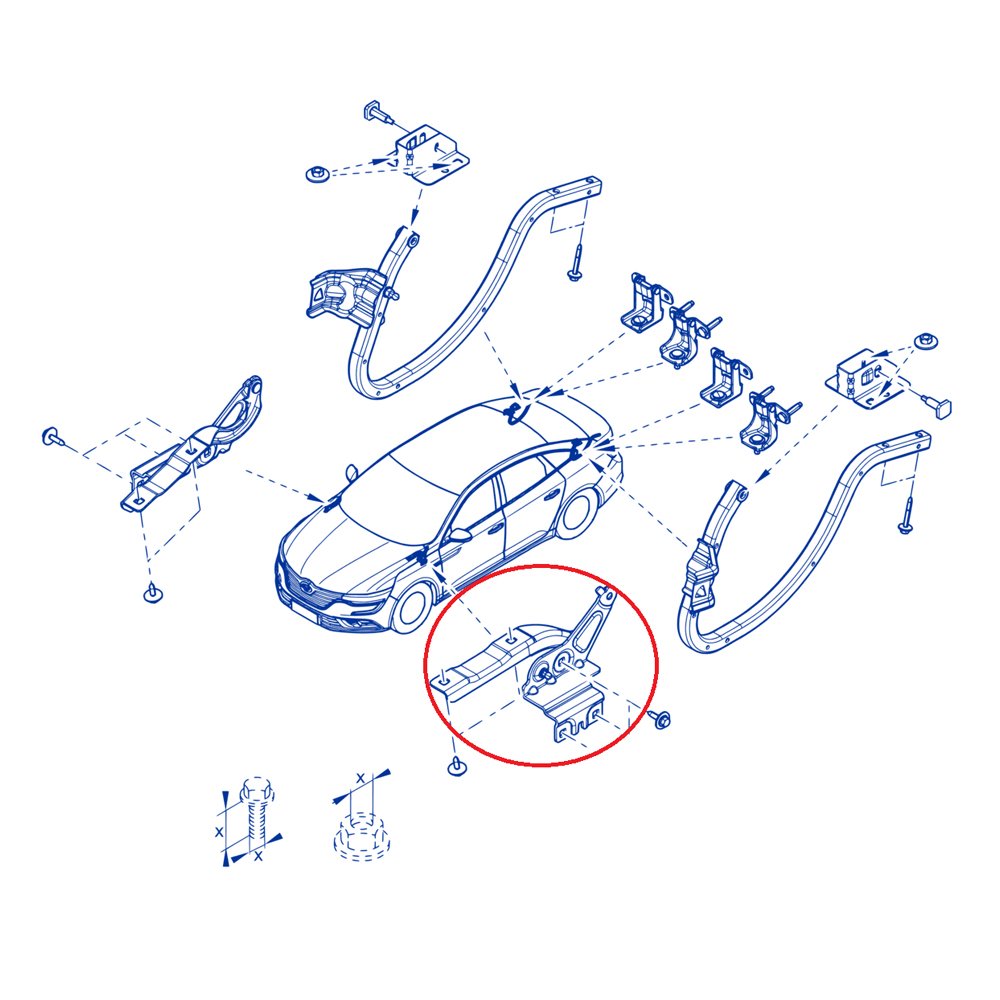 x
x
x