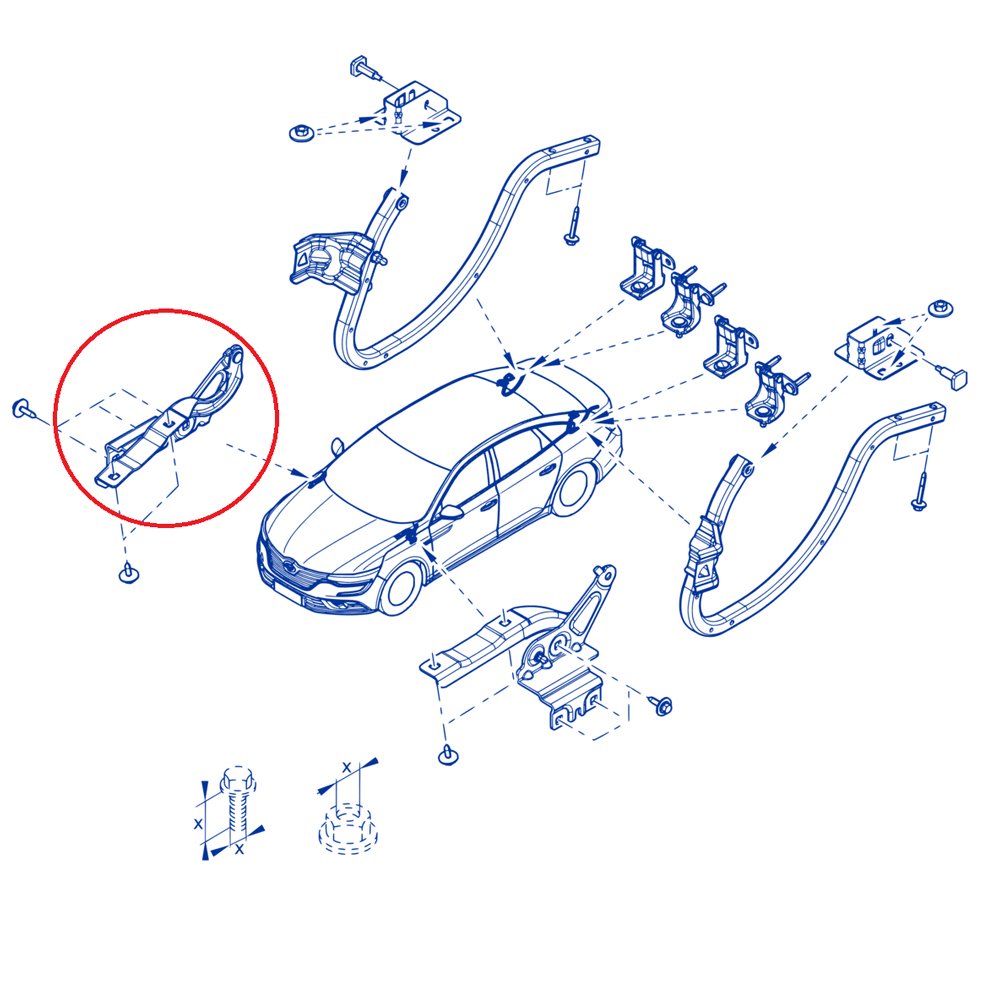 X
X
X