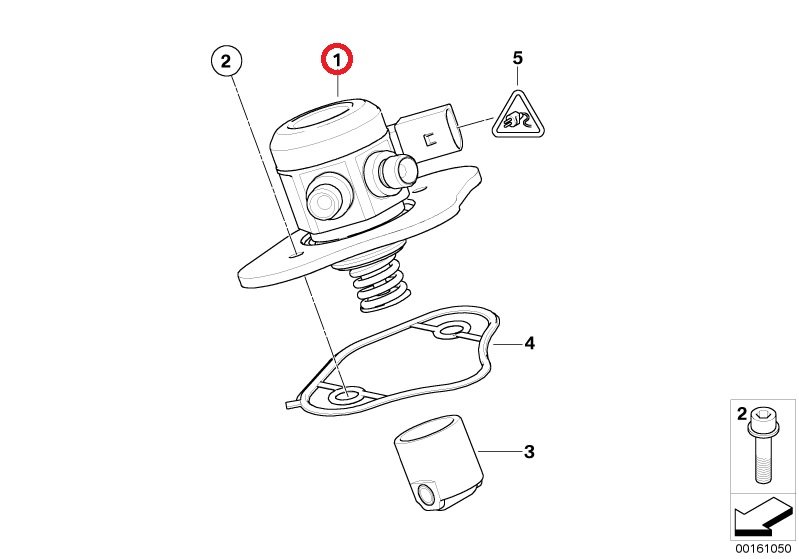 2
1
5
4
3
2
00161050