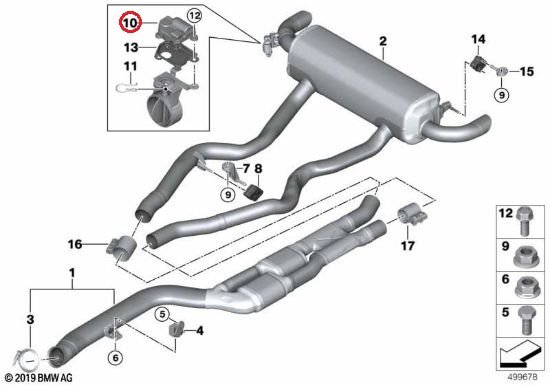 10
12
13
11
2
14
15
9
7
8
9
16
17
1
3
5
4
6
12
9
6
5
© 2019 BMW AG
499678