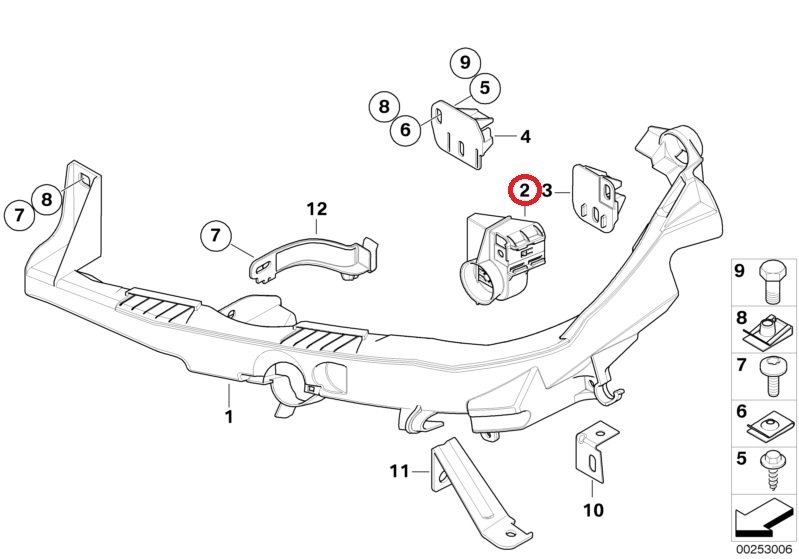 9
5
8
6
4
2
3
7
8
12
7
1
11
10
9
8
7
6
5
00253006