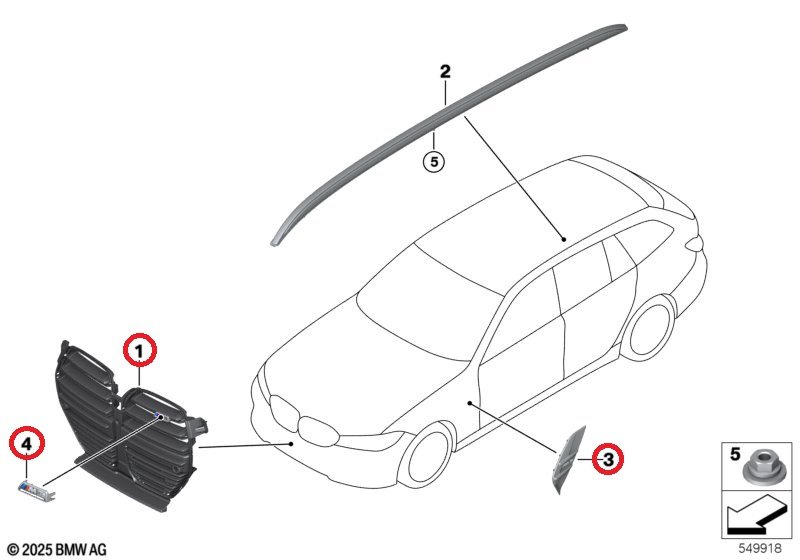 2
5
1
4
3
5
© 2025 BMW AG
549918