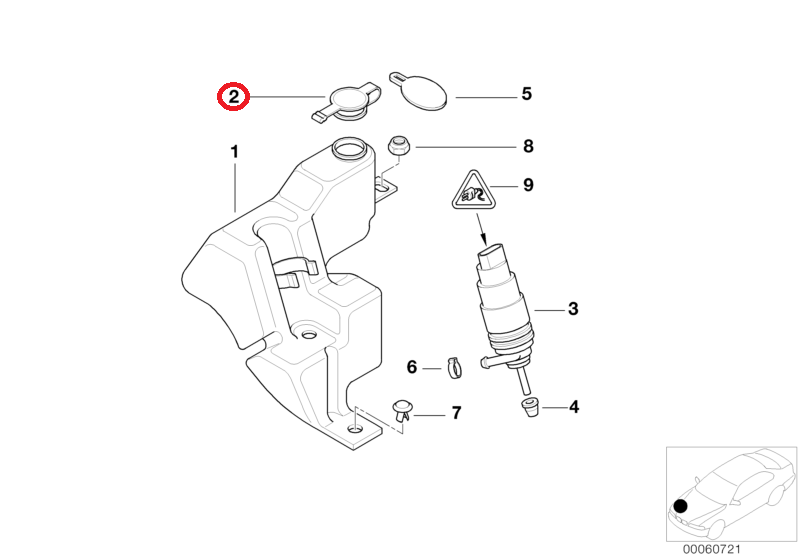 2
5
1
8
9
3
6
7
4
00060721