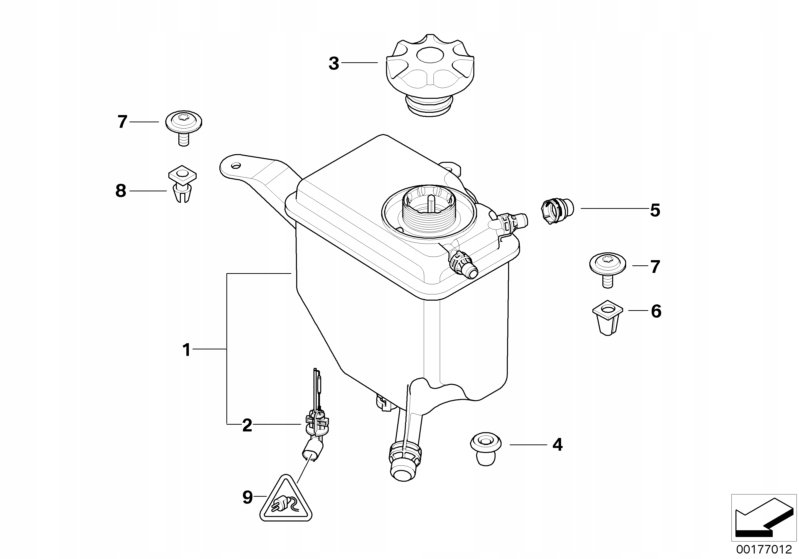 3
7
8
5
7
6
1
2
4
9
00177012