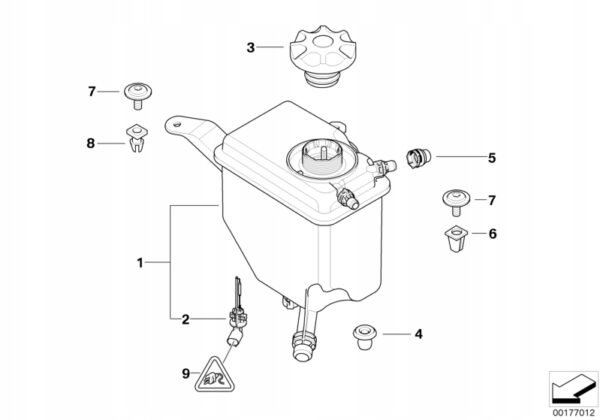 3
7
8
5
7
6
1
2
4
9
00177012