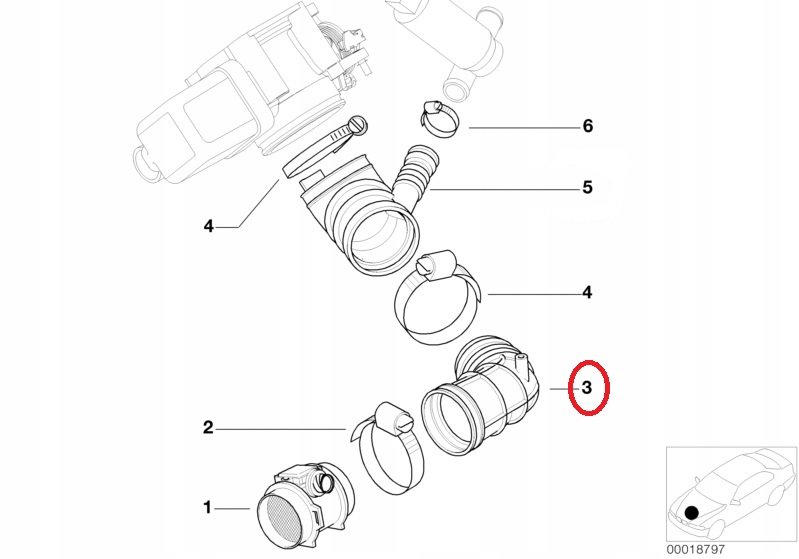 6
5
4
4
3
2
1
00018797