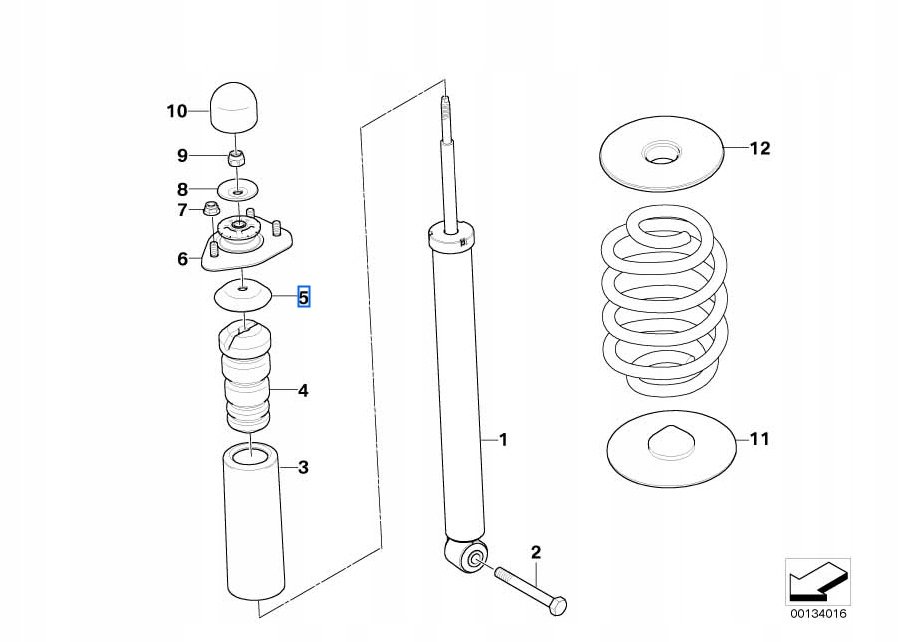 10
9
8
7
6
5
4
3
1
2
12
11
00134016