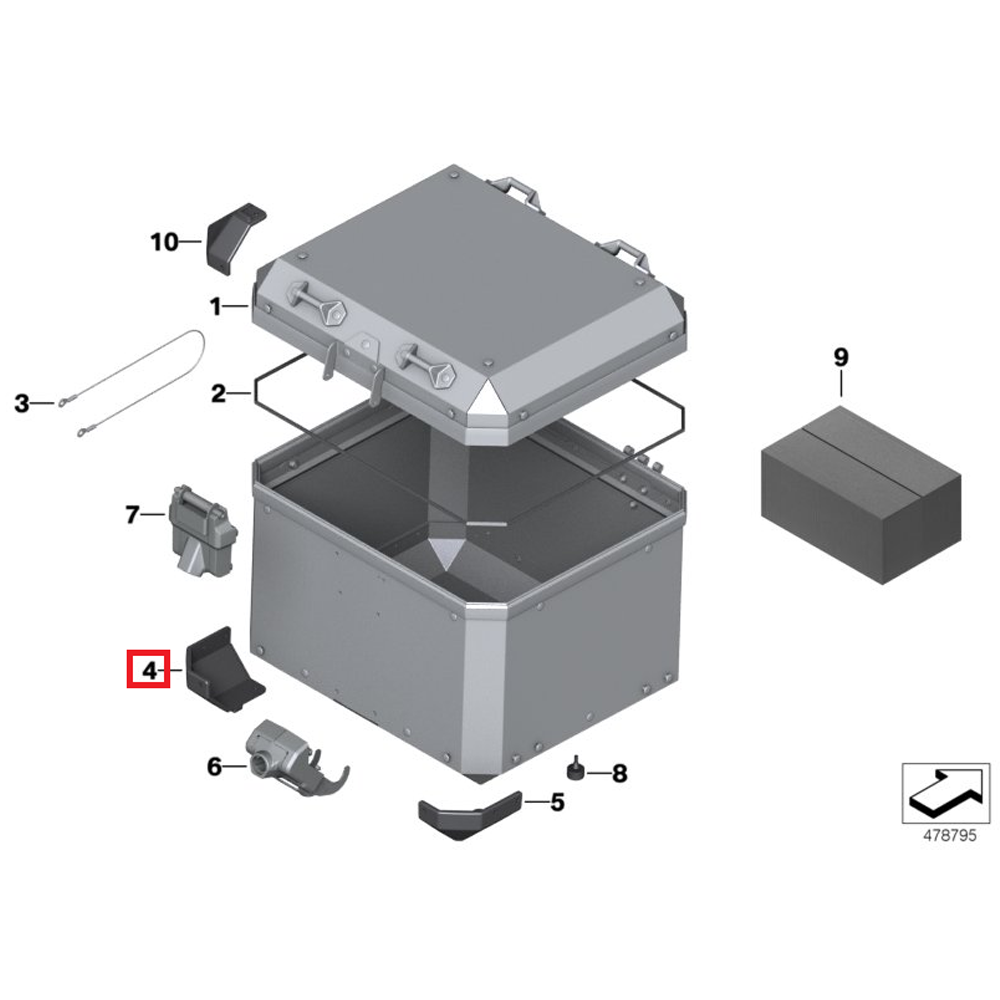 10
1
3
2
9
7
4
6
8
5
478795