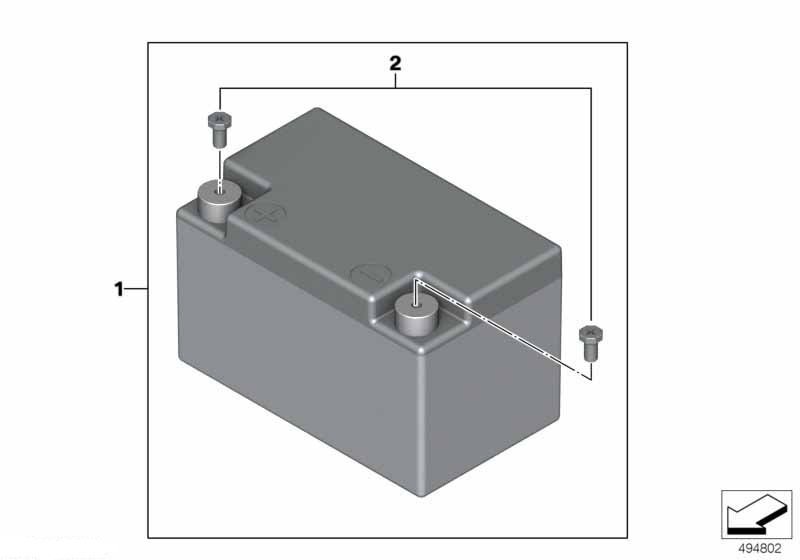 2

1

494802