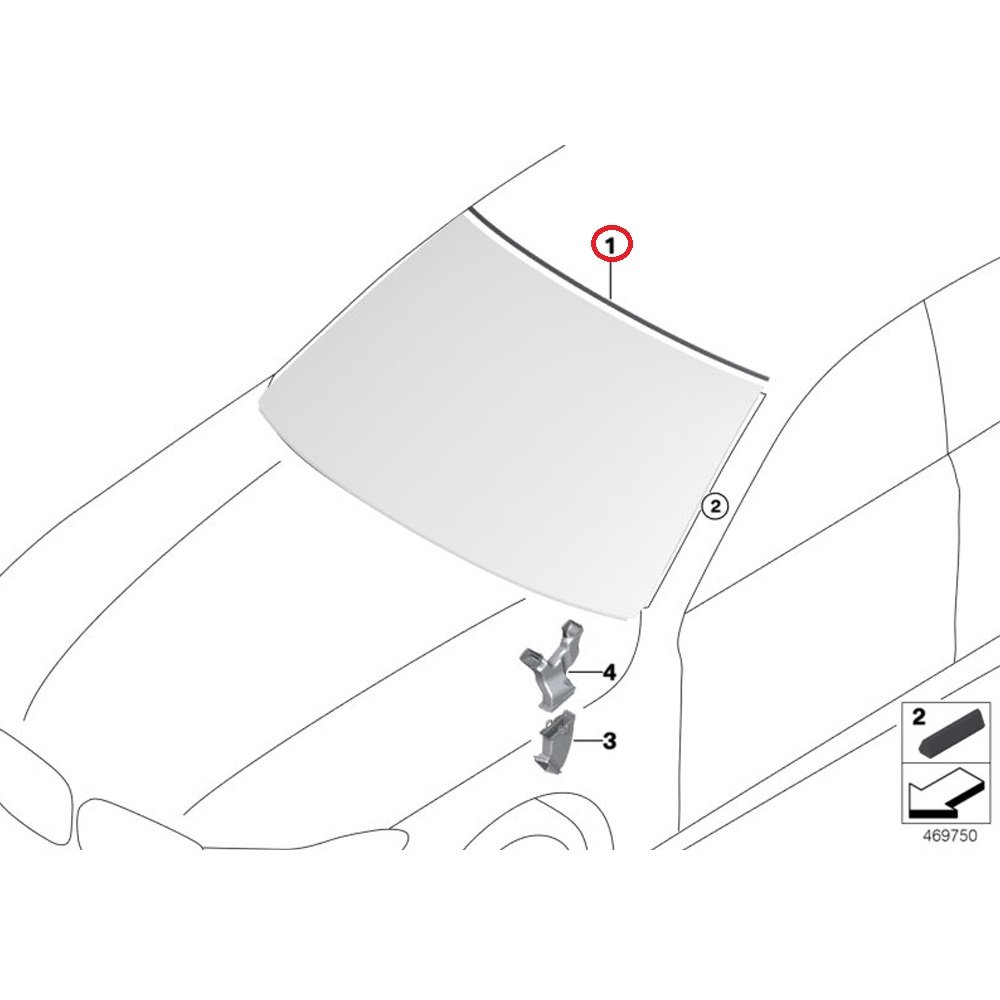 1
2
4
3
2
469750